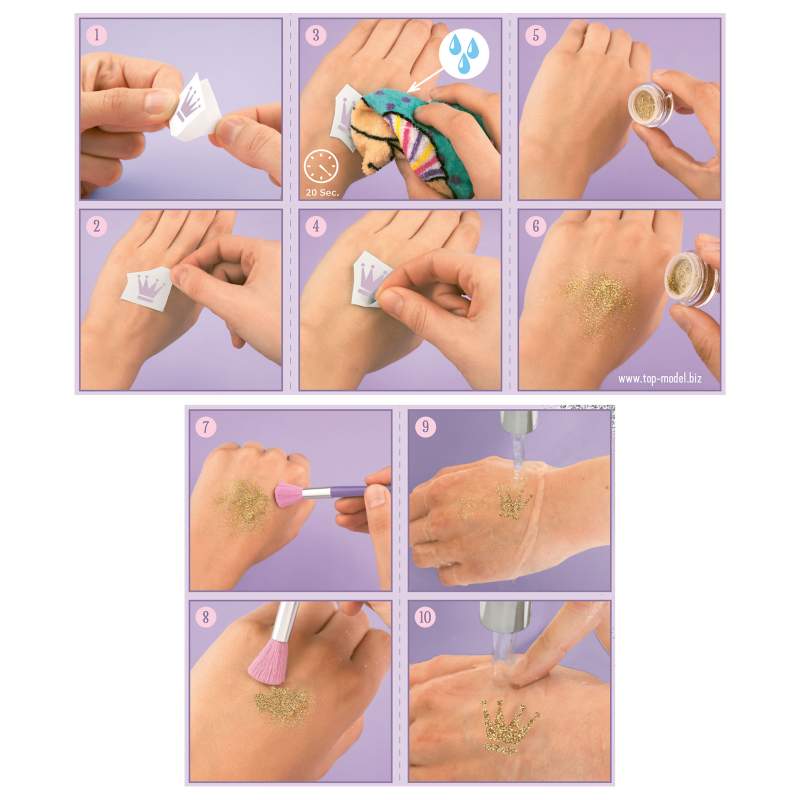 1

3

20 Sec.

5

2

4

6

www.top-model.biz

7

9

8

10