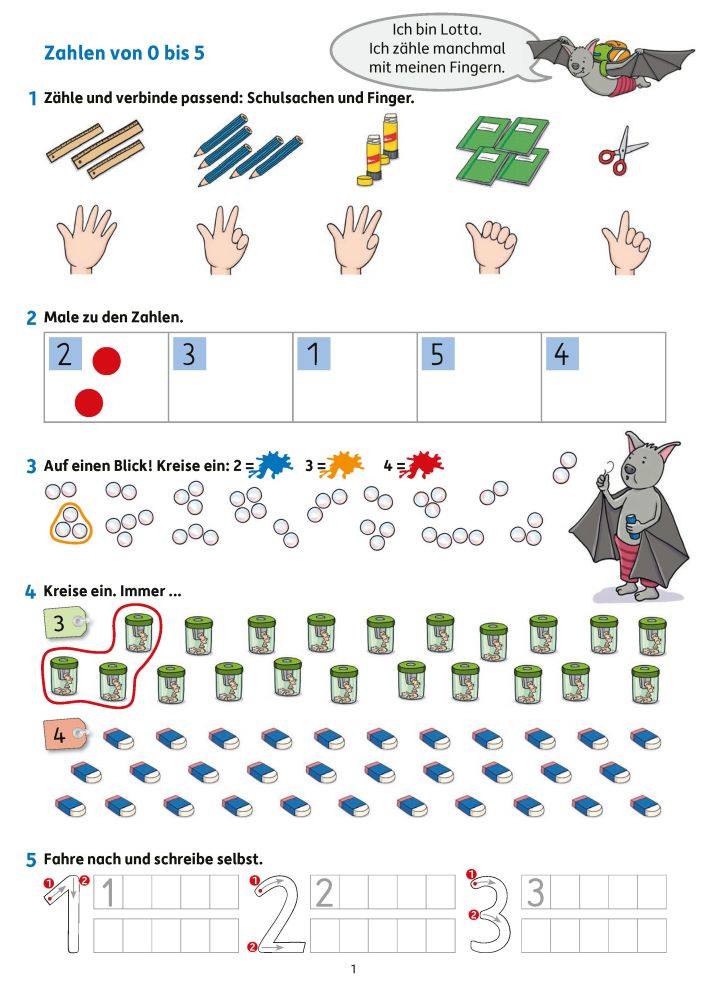 Zahlen von 0 bis 5

Ich bin Lotta. Ich zähle manchmal mit meinen Fingern.

1 Zähle und verbinde passend: Schulsachen und Finger.

2 Male zu den Zahlen.

| 2 | 3 | 1 | 5 | 4 |
|---|---|---|---|---|

3 Auf einen Blick! Kreise ein: 2 = 3 = 4 =

4 Kreise ein. Immer ...

3

4

5 Fahre nach und schreibe selbst.

1 2 1

1 2 2

1 2 3

1