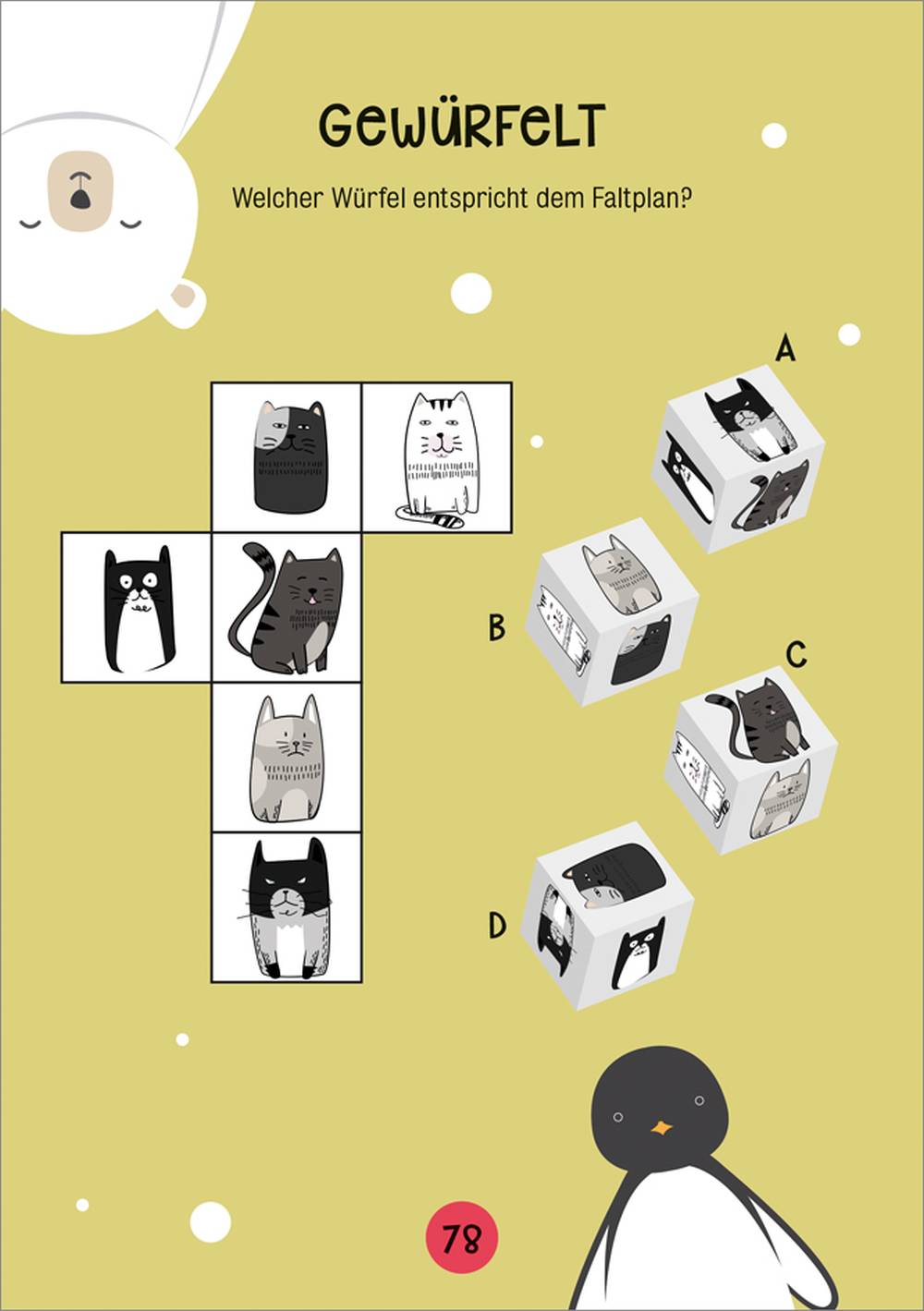 GEWÜRFELT

Welcher Würfel entspricht dem Faltplan?

A

B

C

D

78